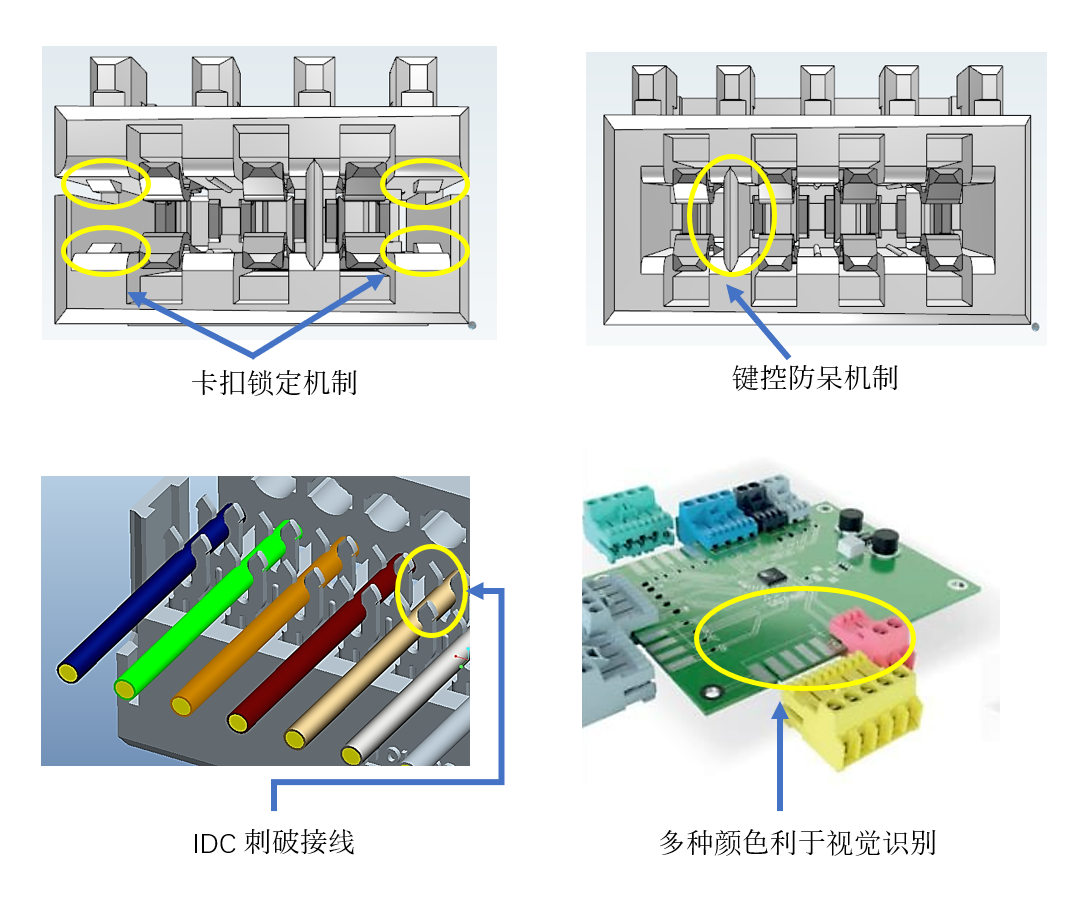 卡扣锁定机制

键控防呆机制

IDC 刺破接线

多种颜色利于视觉识别