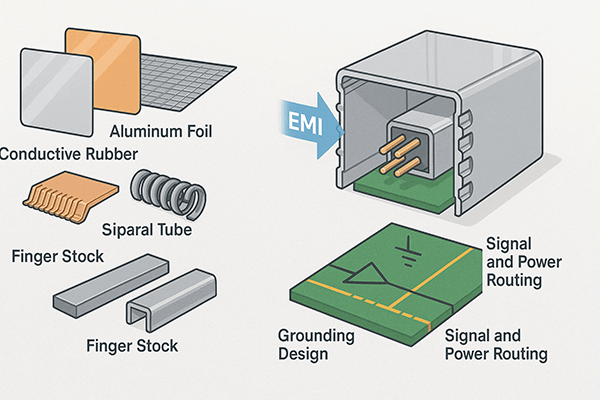 Aluminum Foil

Conductive Rubber

Siparal Tube

Finger Stock

Finger Stock

EMI

Signal and Power Routing

Grounding Design

Signal and Power Routing